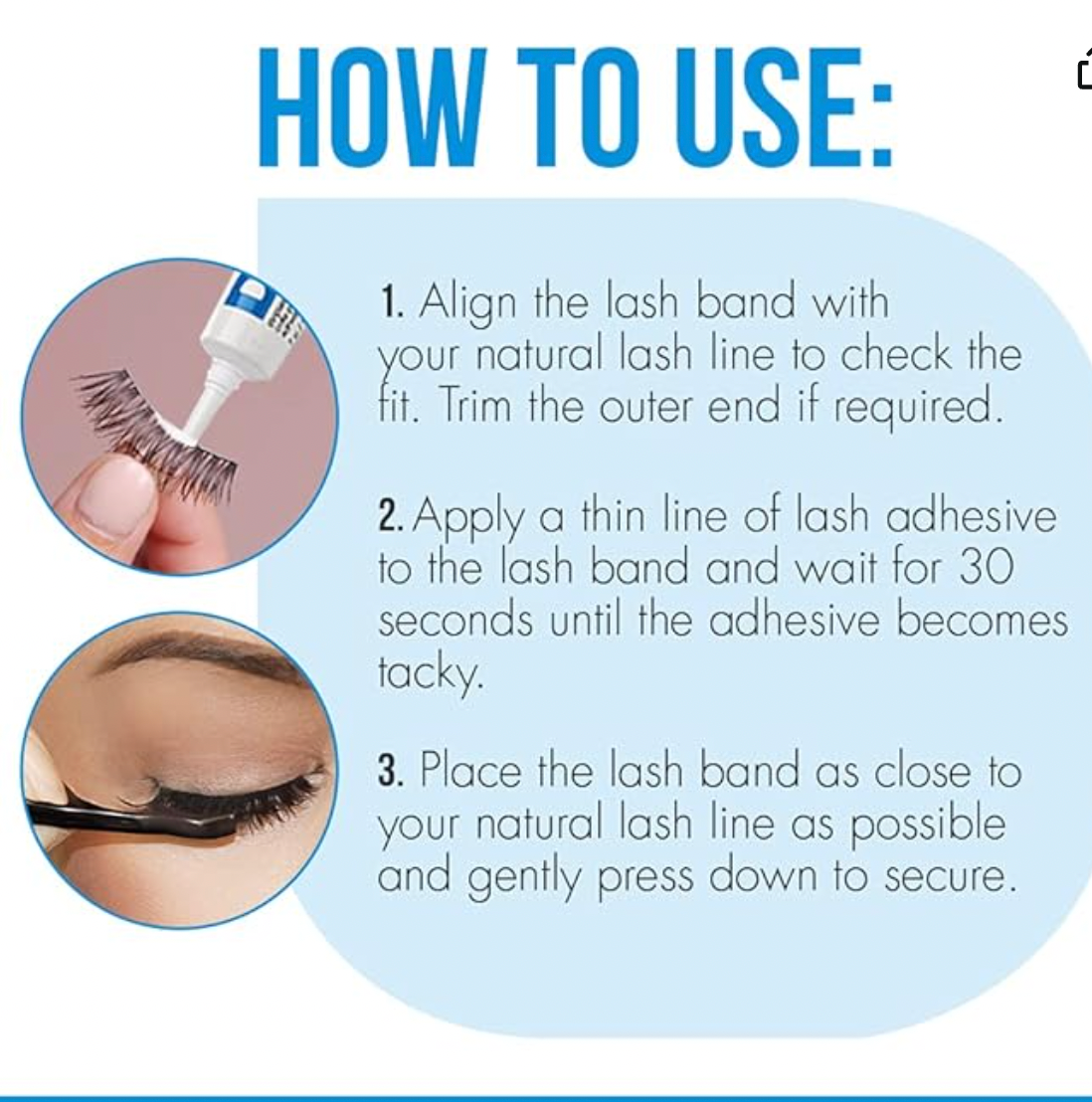 HOW TO USE:

1. Align the lash band with your natural lash line to check the fit. Trim the outer end if required.

2. Apply a thin line of lash adhesive to the lash band and wait for 30 seconds until the adhesive becomes tacky.

3. Place the lash band as close to your natural lash line as possible and gently press down to secure.